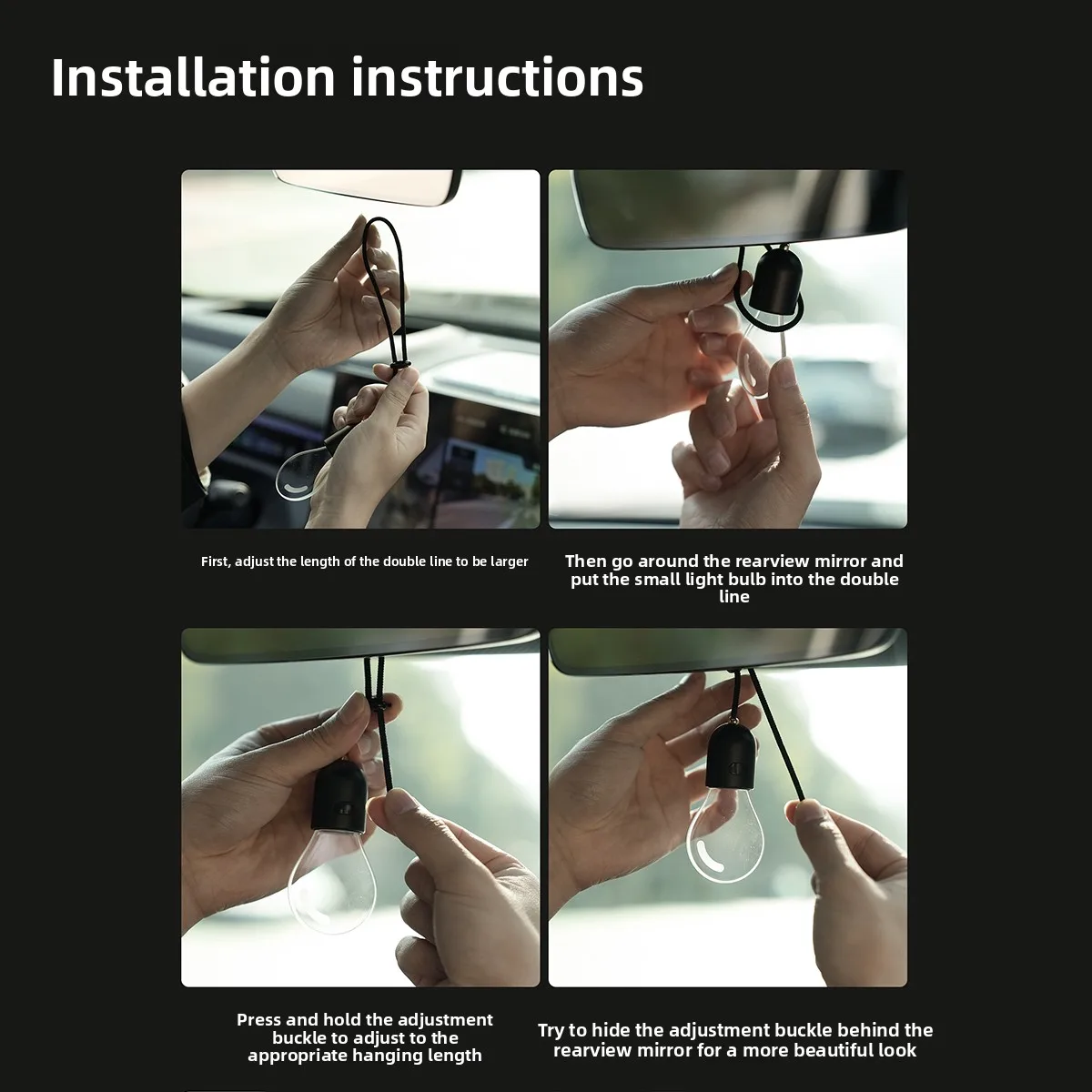 Installation instructions

First, adjust the length of the double line to be larger

Then go around the rearview mirror and put the small light bulb into the double line

Press and hold the adjustment buckle to adjust to the appropriate hanging length

Try to hide the adjustment buckle behind the rearview mirror for a more beautiful look